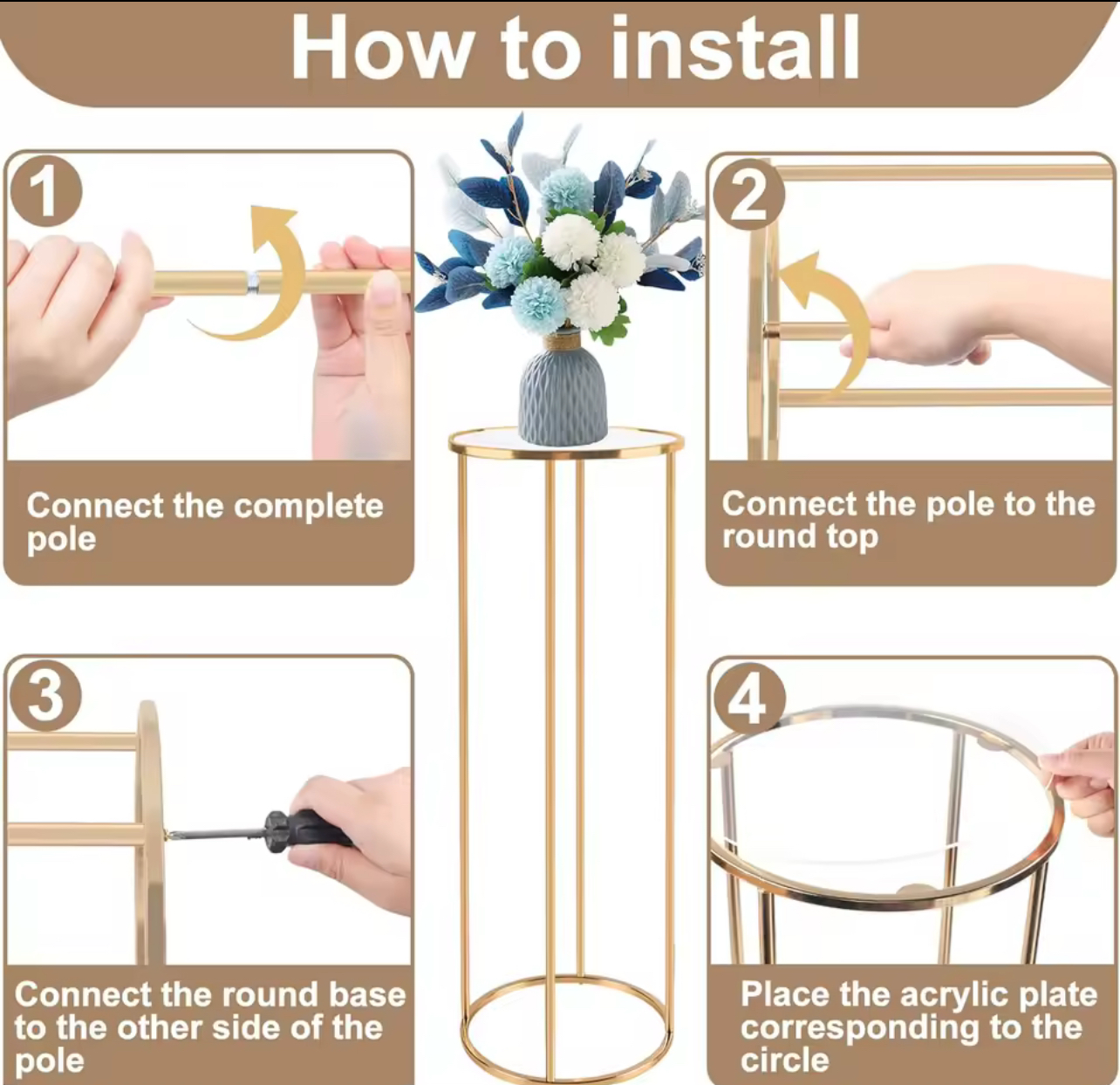 How to install

1

Connect the complete pole

2

Connect the pole to the round top

3

Connect the round base to the other side of the pole

4

Place the acrylic plate corresponding to the circle